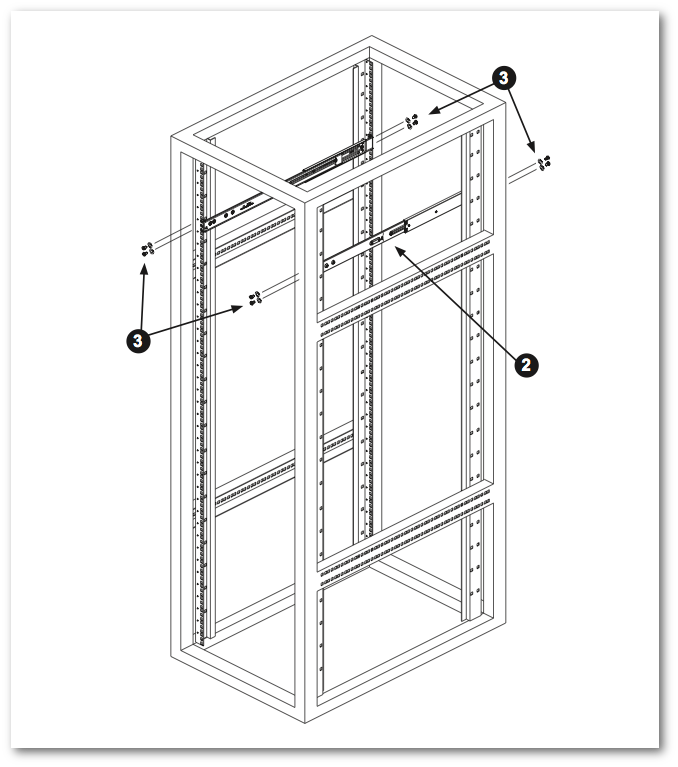 3
3
2